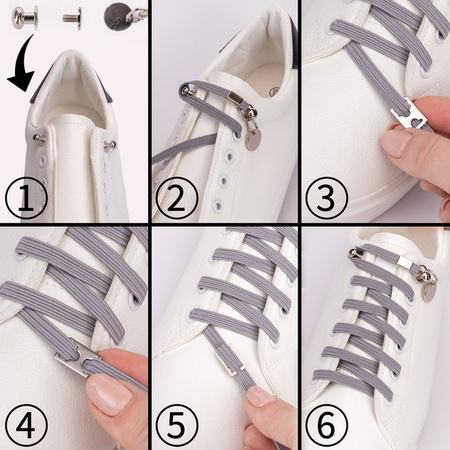 ①
②
③
④
⑤
⑥